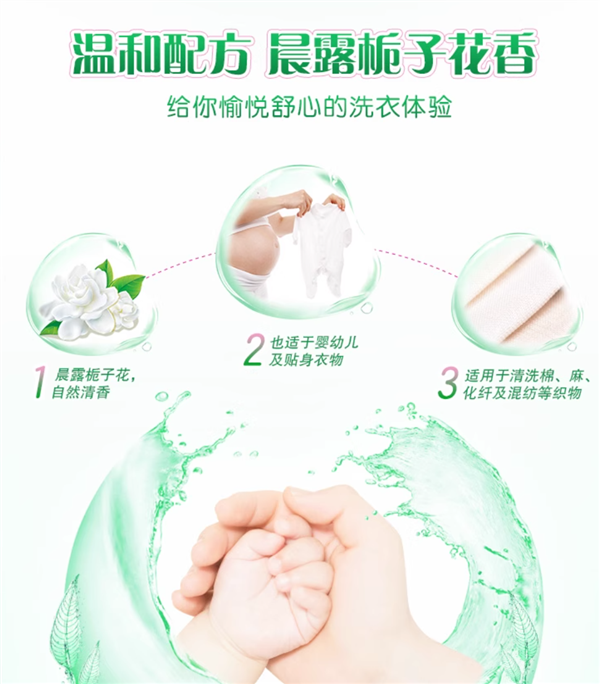 温和配方 晨露栀子花香

给你愉悦舒心的洗衣体验

1 晨露栀子花，自然清香

2 也适于婴幼儿及贴身衣物

3 适用于清洗棉、麻、化纤及混纺等织物