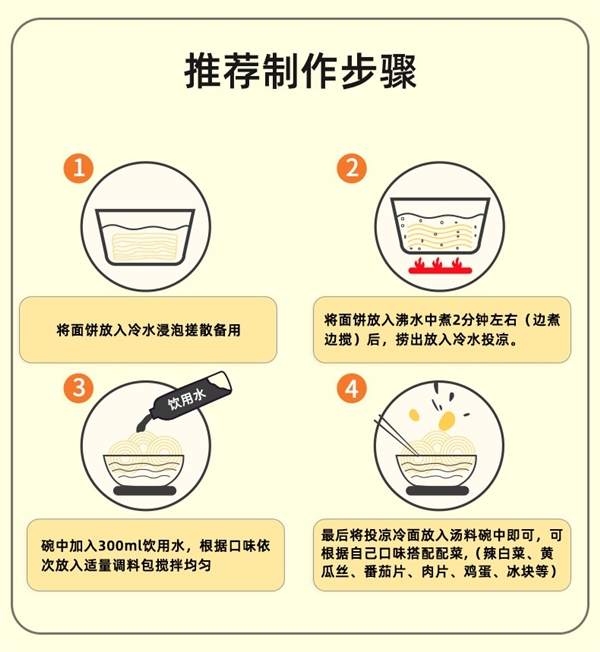 推荐制作步骤

1

将面饼放入冷水浸泡搓散备用

2

将面饼放入沸水中煮2分钟左右（边煮边搅）后，捞出放入冷水投凉。

3

饮用水

碗中加入300ml饮用水，根据口味依次放入适量调料包搅拌均匀

4

最后将投凉冷面放入汤料碗中即可，可根据自己口味搭配配菜，（辣白菜、黄瓜丝、番茄片、肉片、鸡蛋、冰块等）